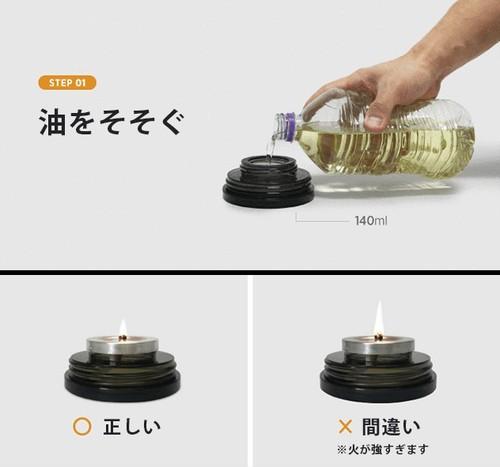 STEP 01

油をそそぐ

140ml

○ 正しい

× 間違い
※火が強すぎます