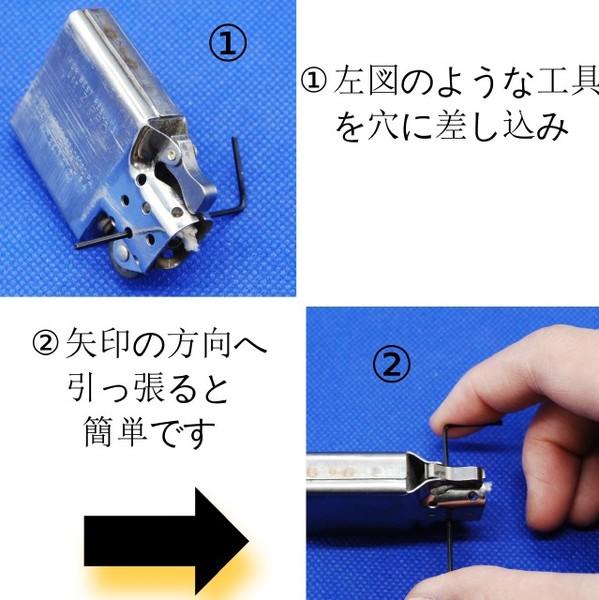 ①

① 左図のような工具を穴に差し込み

② 矢印の方向へ引っ張ると簡単です

②